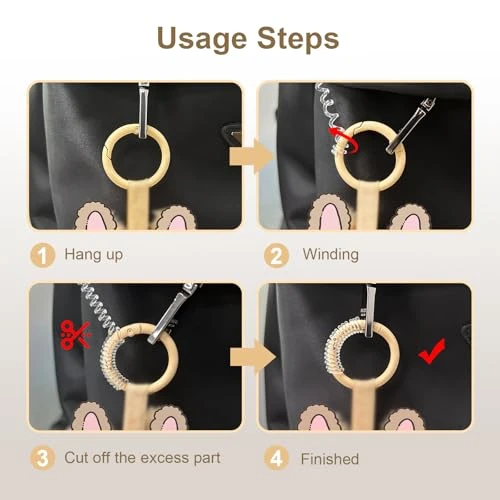 Usage Steps

1 Hang up

2 Winding

3 Cut off the excess part

4 Finished